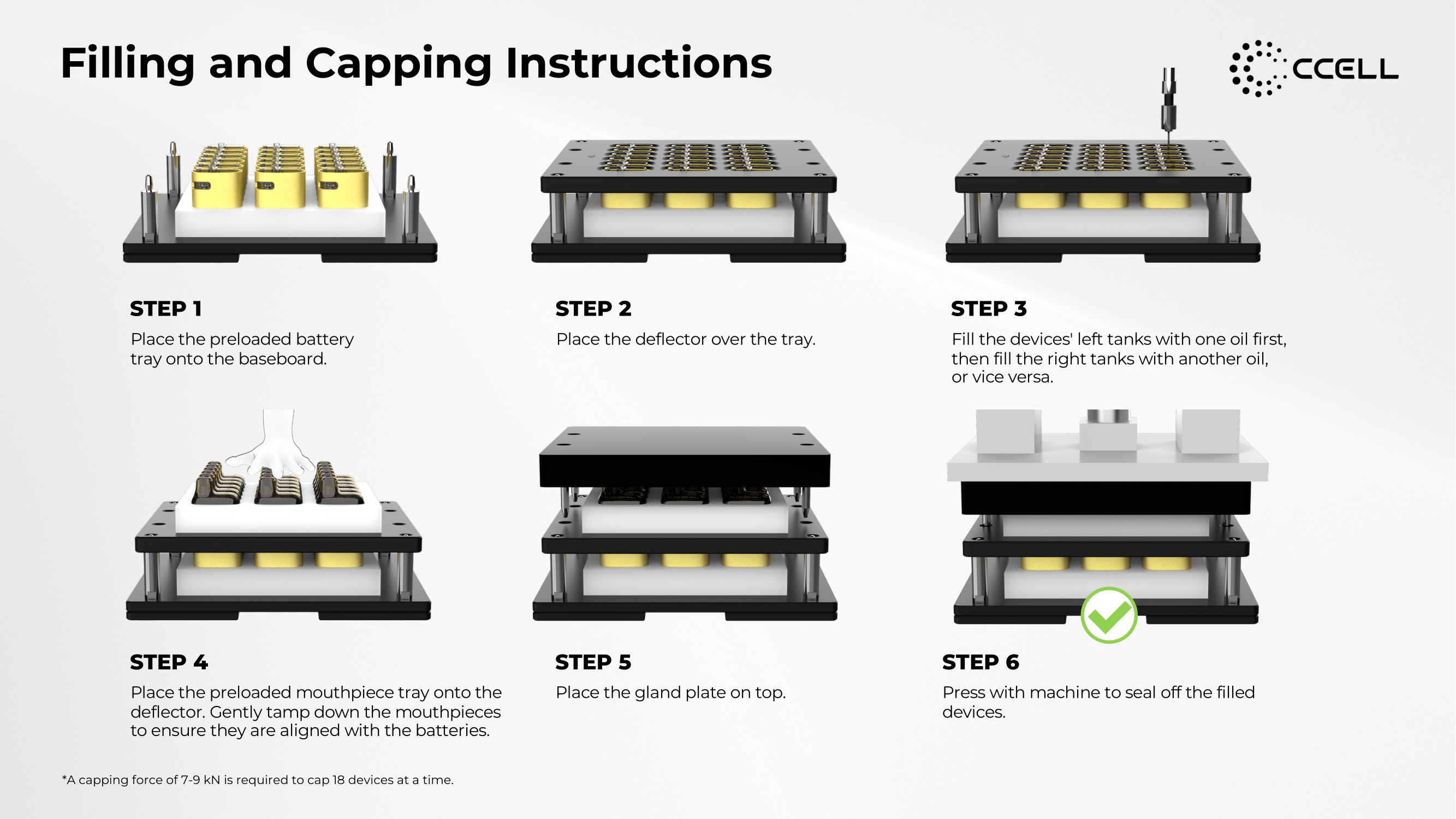 Filling and Capping Instructions

CCELL

STEP 1
Place the preloaded battery tray onto the baseboard.

STEP 2
Place the deflector over the tray.

STEP 3
Fill the devices' left tanks with one oil first, then fill the right tanks with another oil, or vice versa.

STEP 4
Place the preloaded mouthpiece tray onto the deflector. Gently tamp down the mouthpieces to ensure they are aligned with the batteries.

STEP 5
Place the gland plate on top.

STEP 6
Press with machine to seal off the filled devices.

*A capping force of 7-9 kN is required to cap 18 devices at a time.